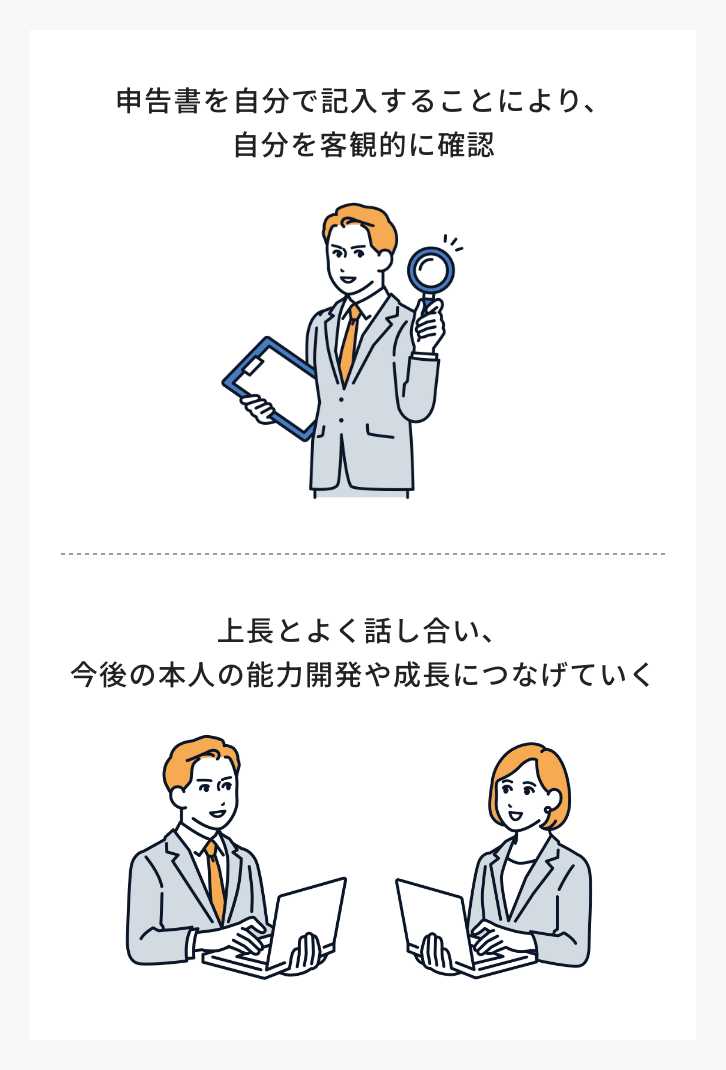 申告書を自分で記入することにより、
自分を客観的に確認

上長とよく話し合い、
今後の本人の能力開発や成長につなげていく