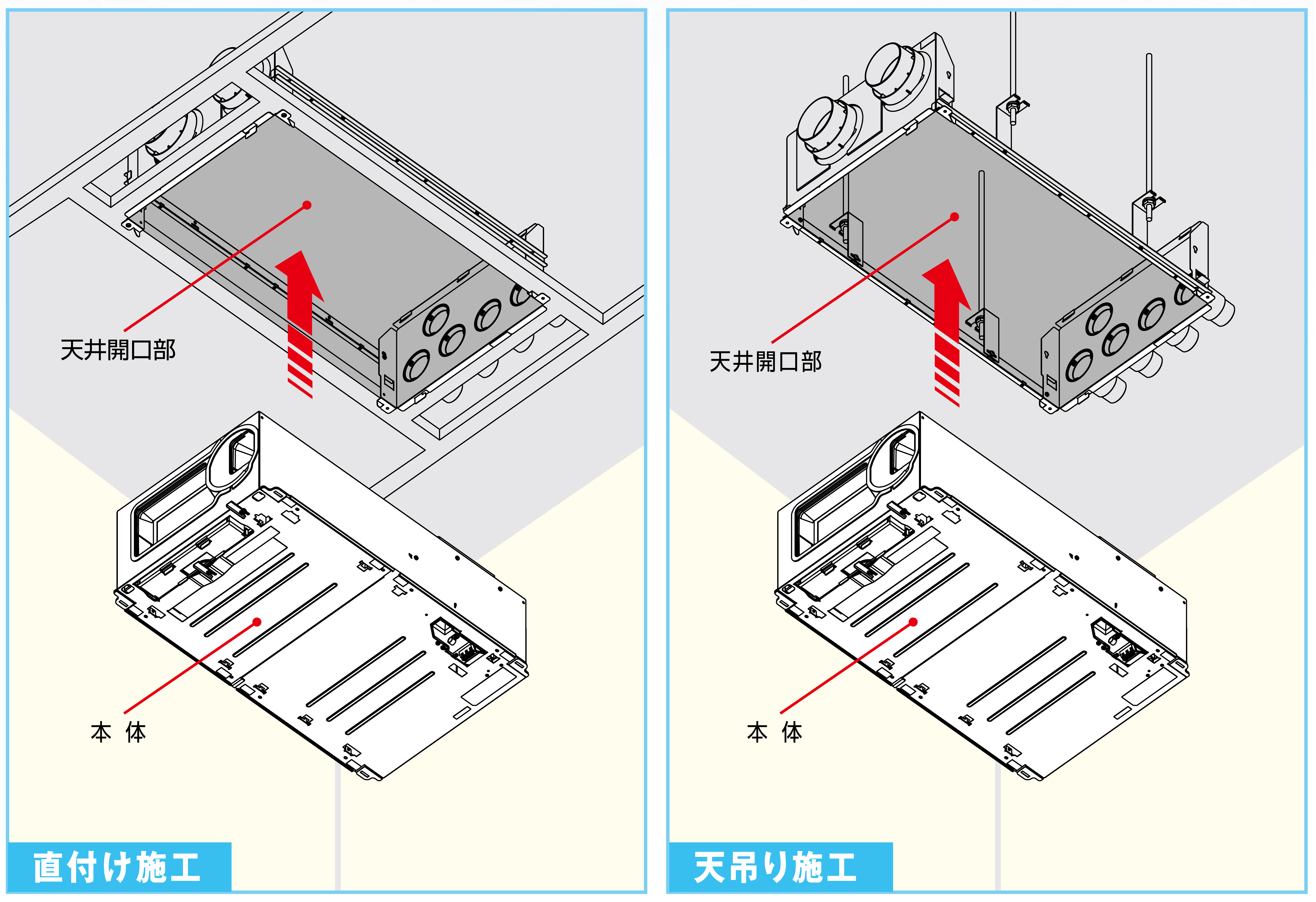 天井開口部

本 体

直付け施工

天井開口部

本 体

天吊り施工