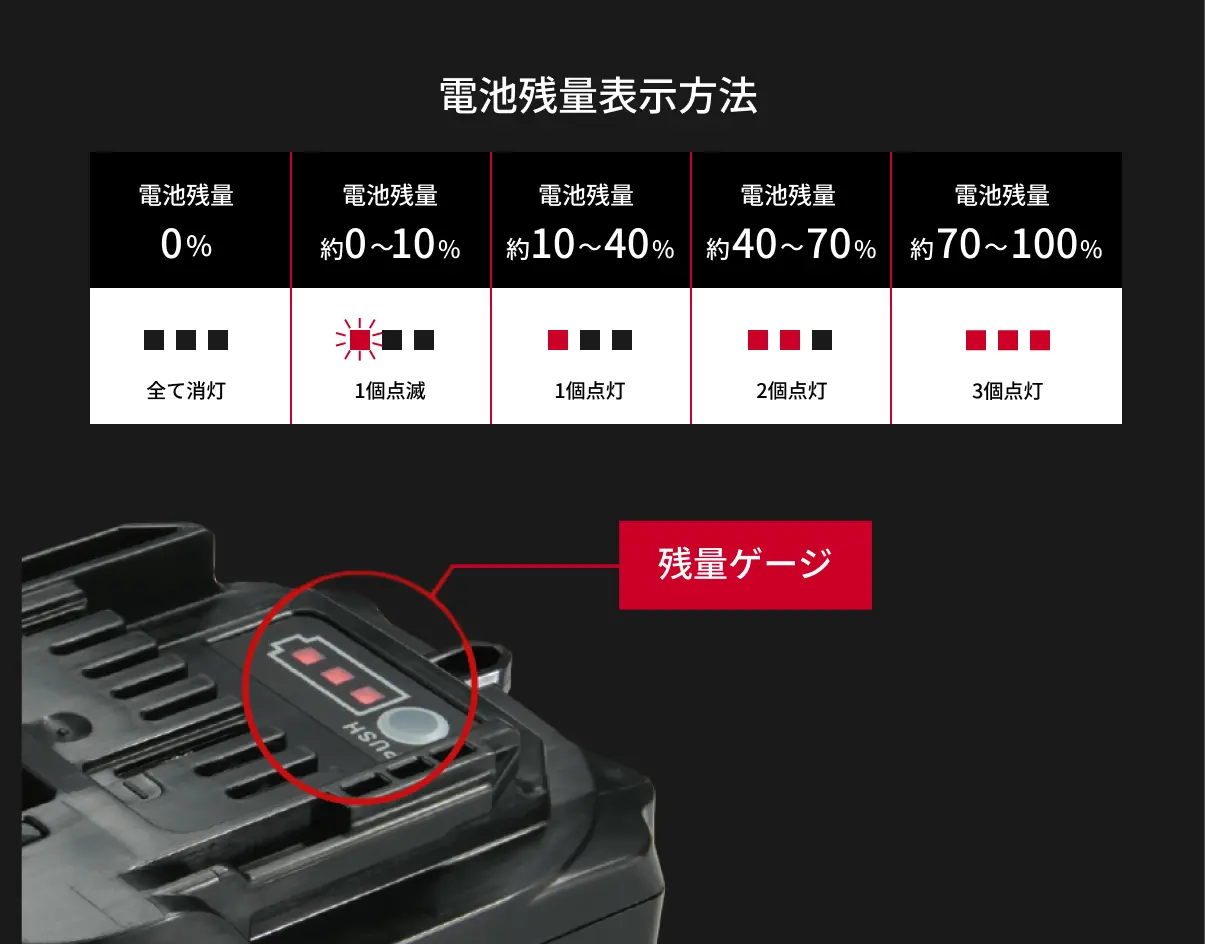 電池残量表示方法

| 電池残量 0% | 電池残量 約0～10% | 電池残量 約10～40% | 電池残量 約40～70% | 電池残量 約70～100% |
|---|---|---|---|---|
| 全て消灯 | 1個点滅 | 1個点灯 | 2個点灯 | 3個点灯 |

残量ゲージ

PUSH